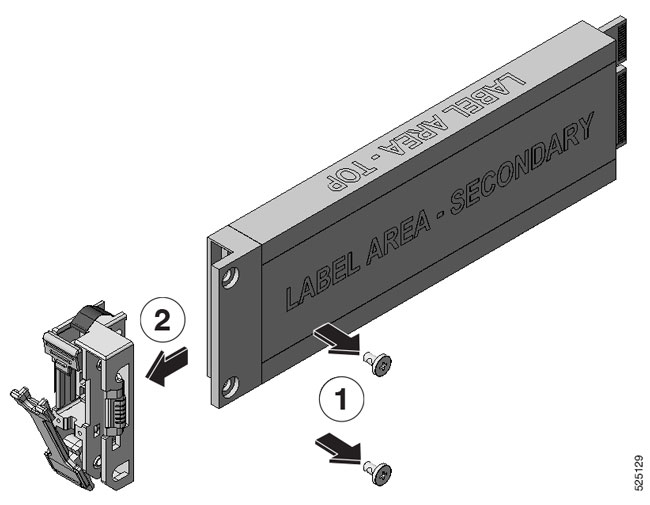 LABEL AREA - TOP

LABEL AREA - SECONDARY

2

1

525129