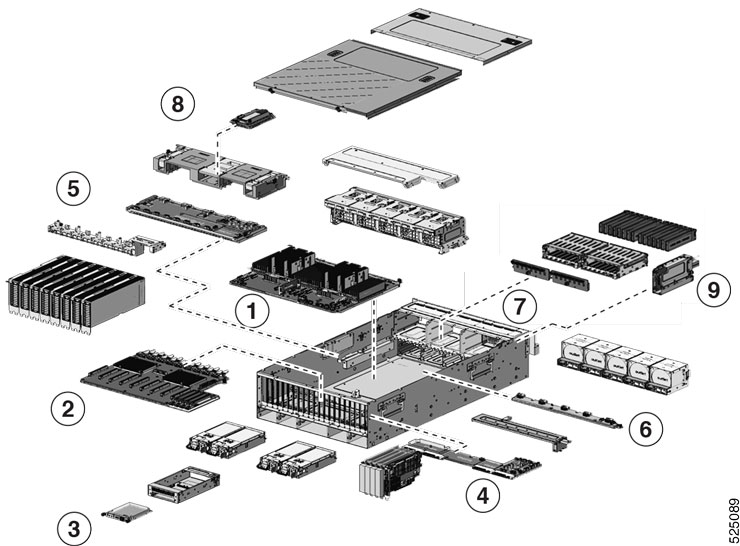 8
5
1
7
9
2
6
4
3
525089