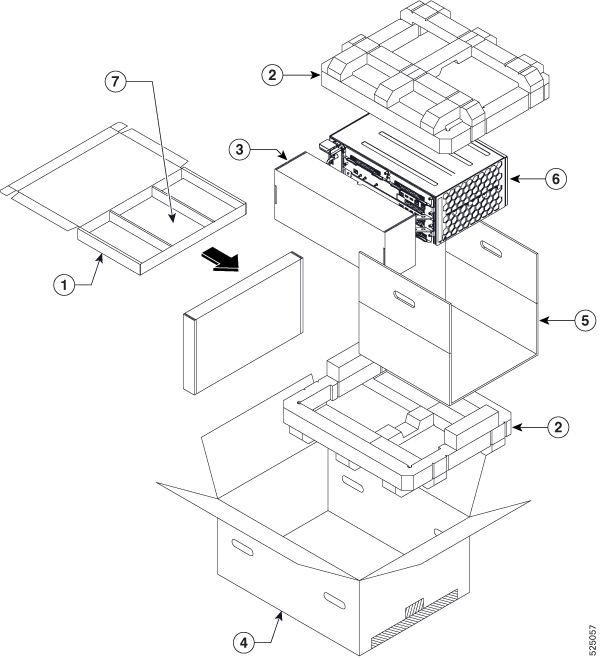 7
2
3
6
1
5
2
4
525057