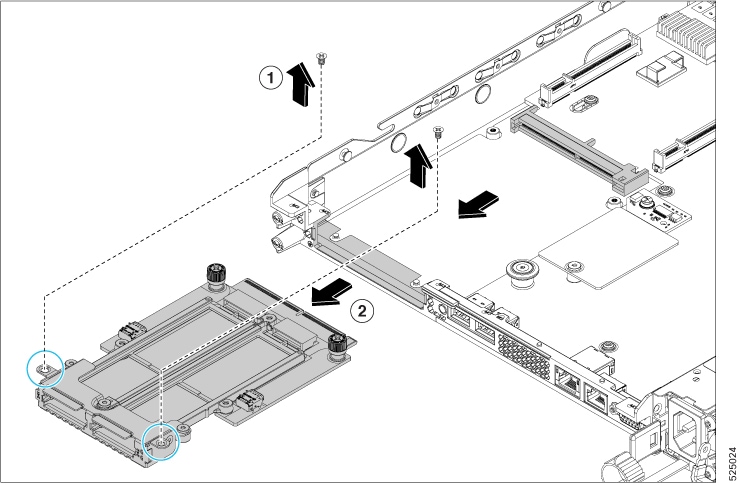 1

2

525024