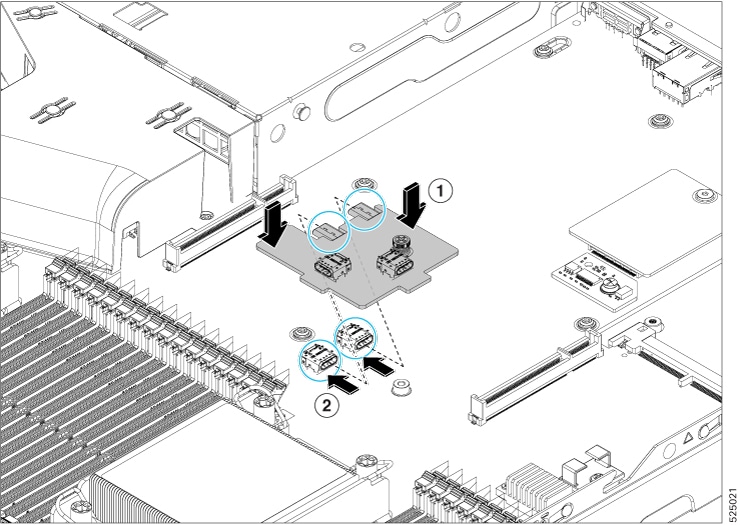 1

2

525021