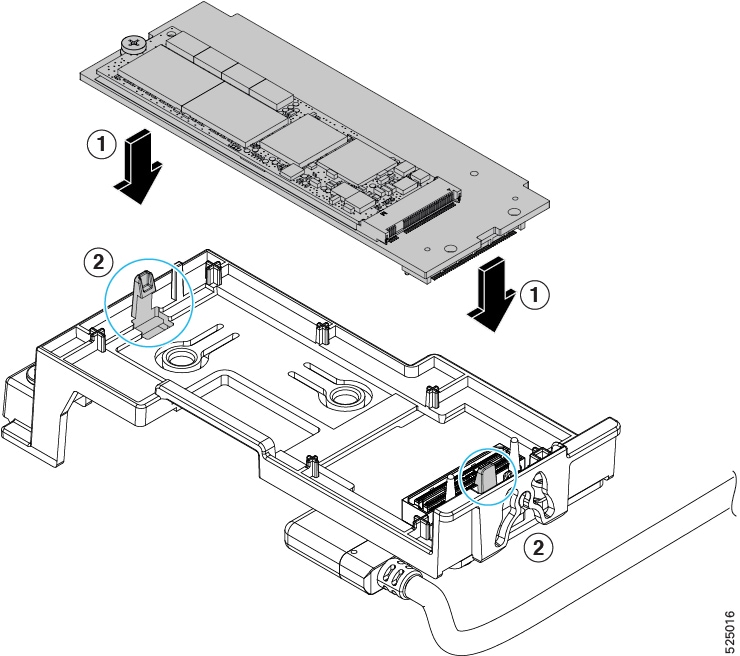 1
2
1
2
525016