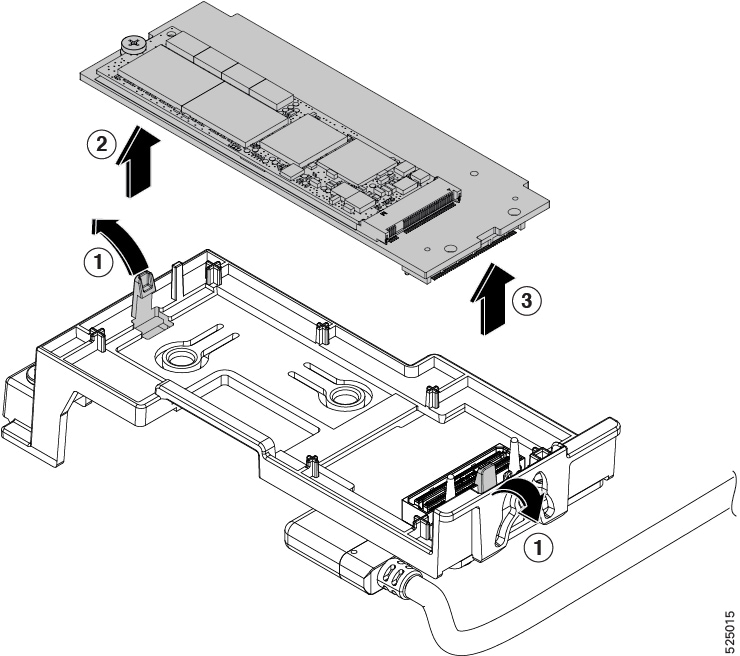 2
1
3
1
525015