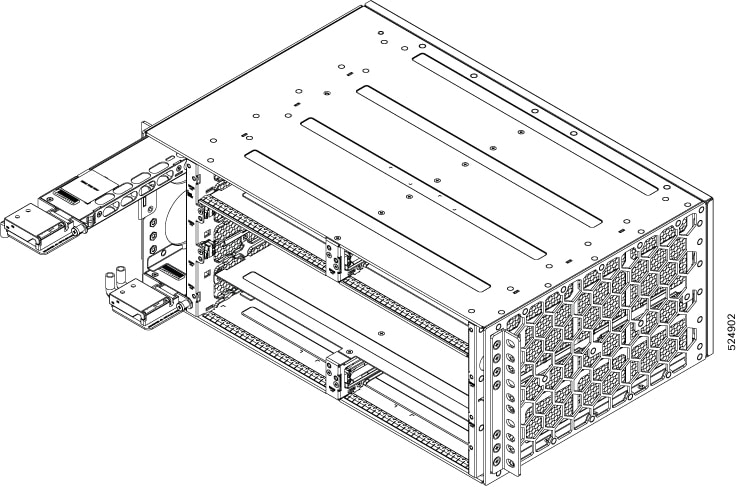 524902