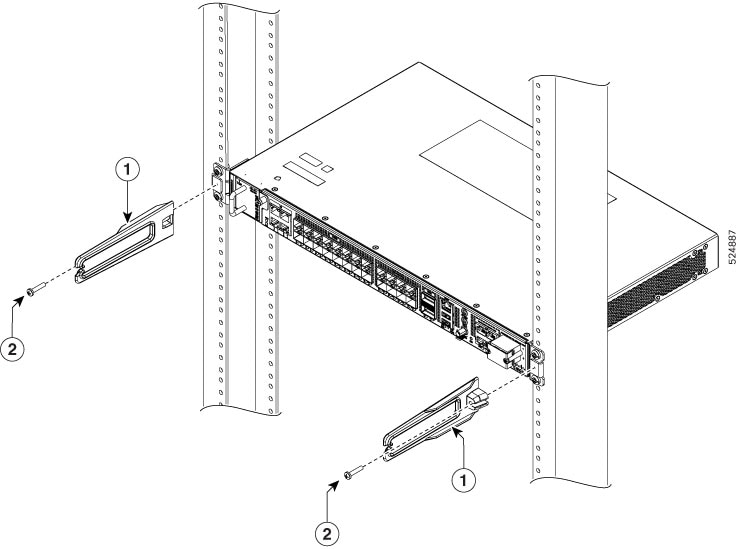 1
2
1
2
524887