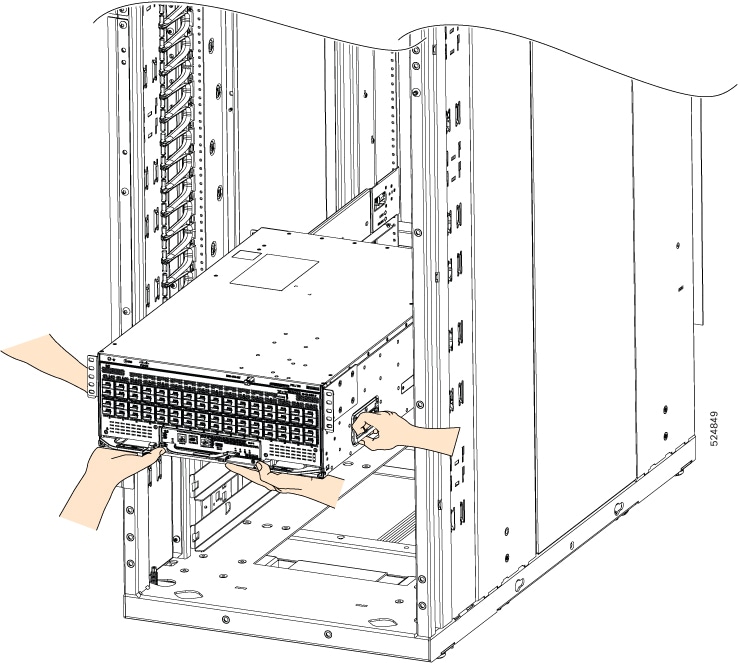 524849