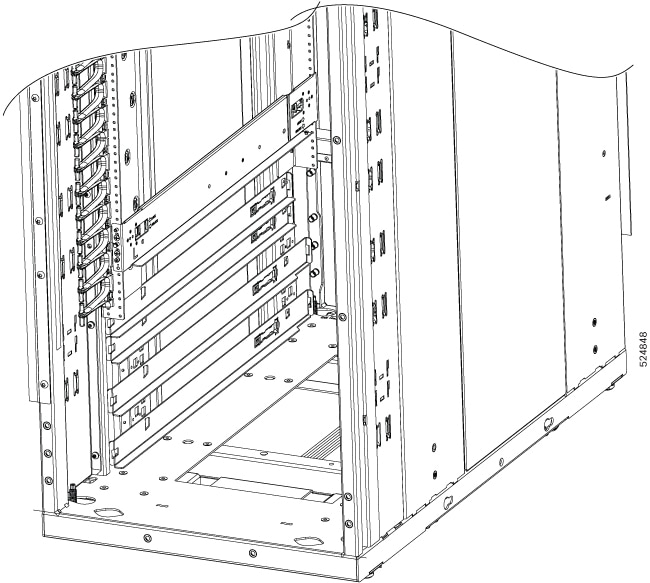 524848