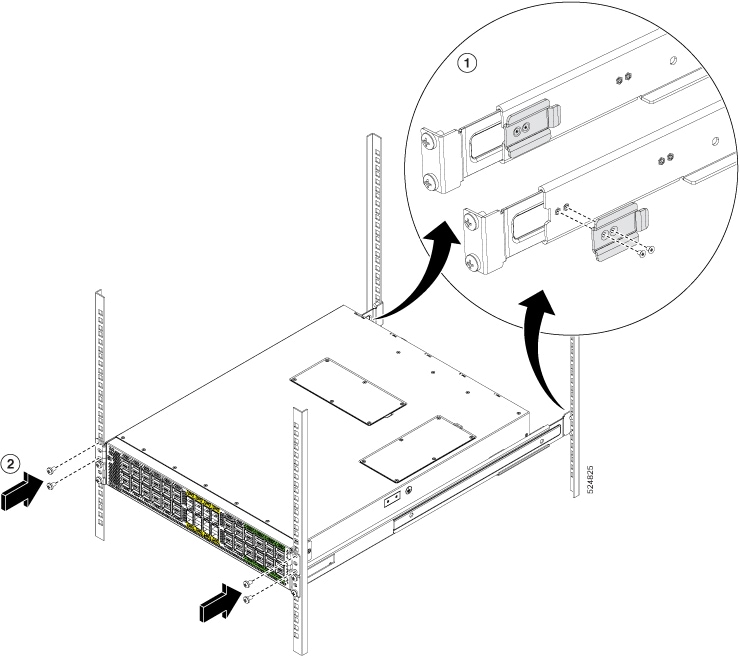 1

2

524825