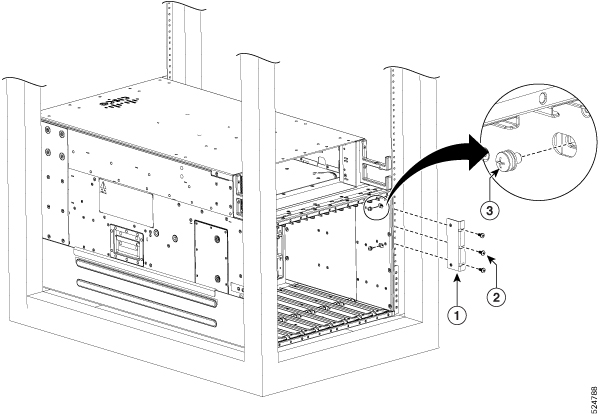 3

2

1

524788