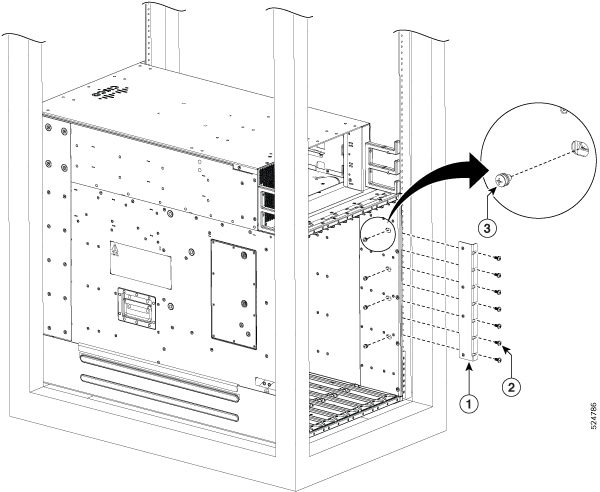 3

1

2

524786