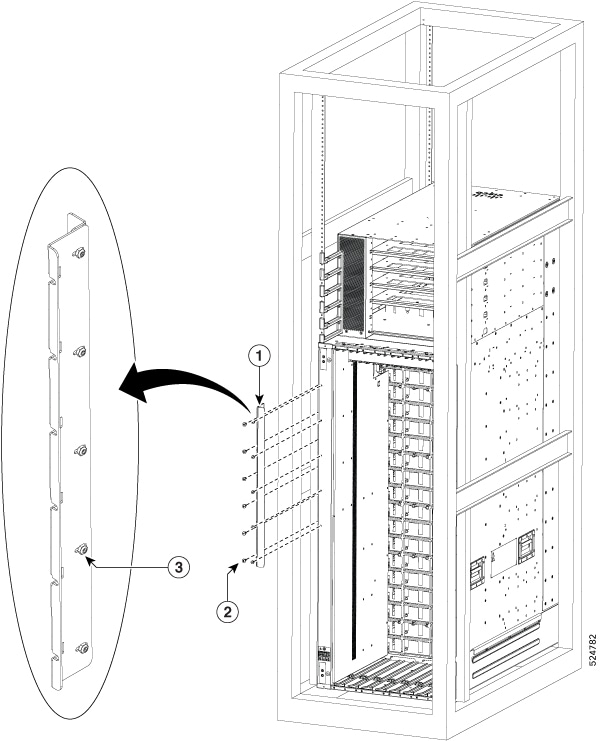 1
2
3
524782