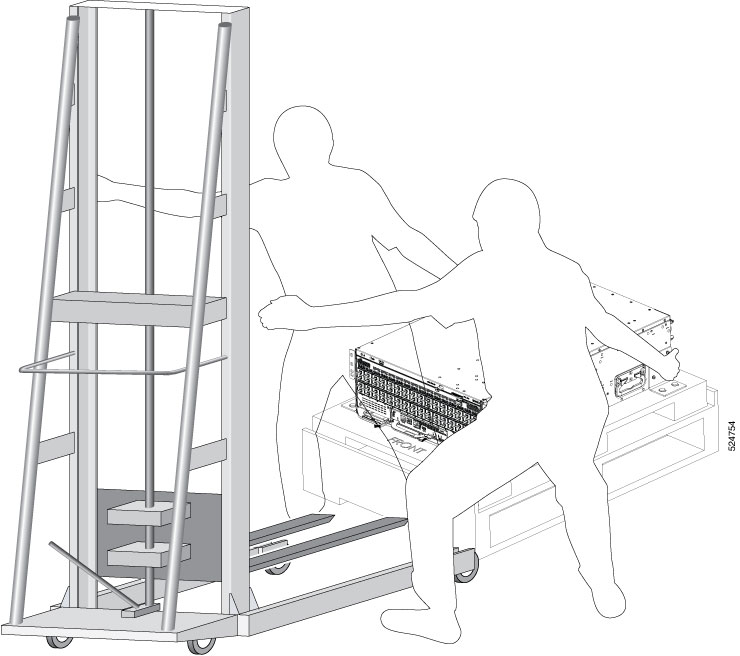 FRONT

524754