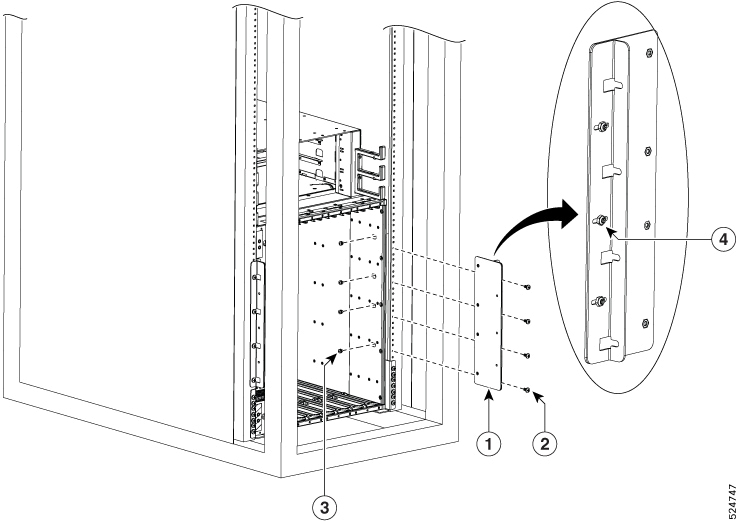 4

1

2

3

524747