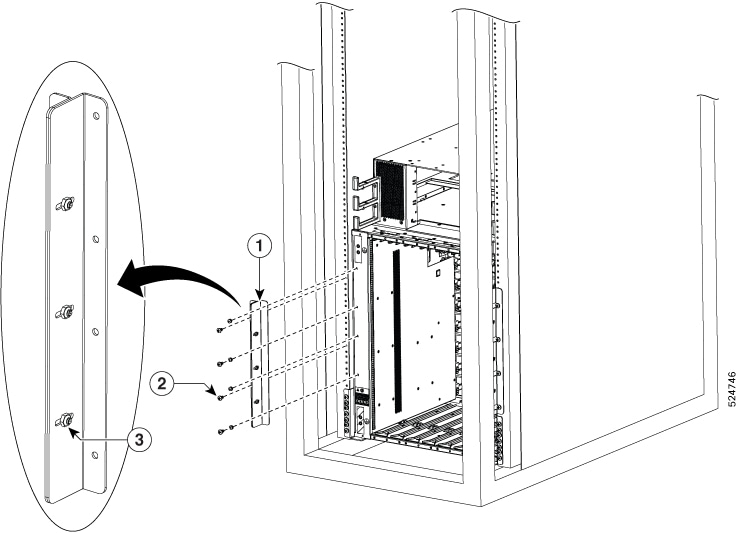 1
2
3
524746