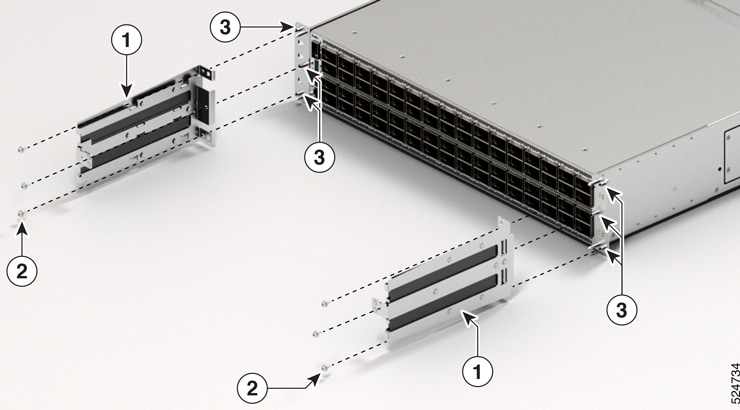 3
1
3
2
3
1
2
524734