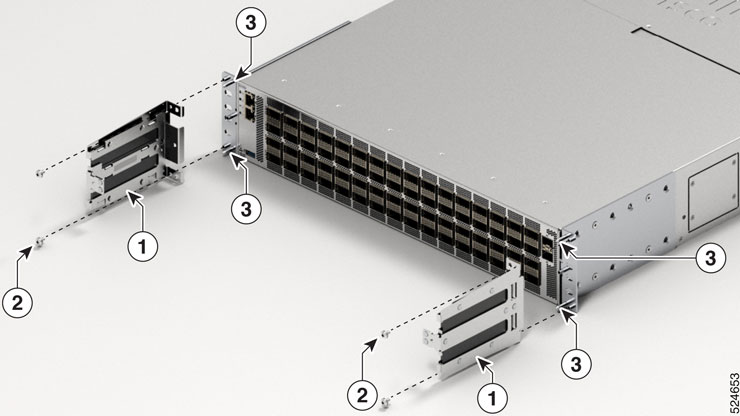 3

3

1

2

3

3

2

1

524653