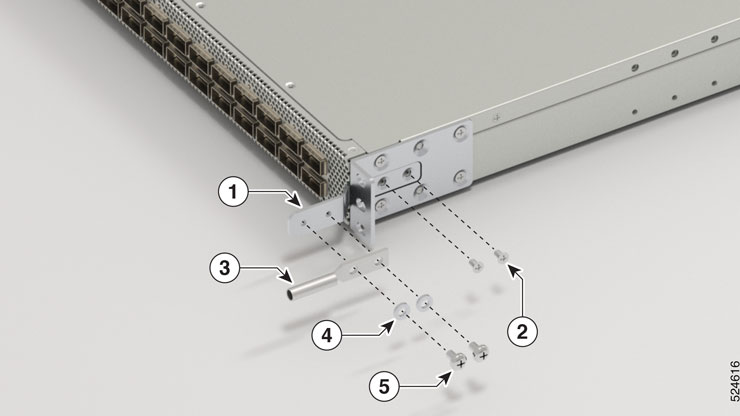 1
3
4
5
2
524616