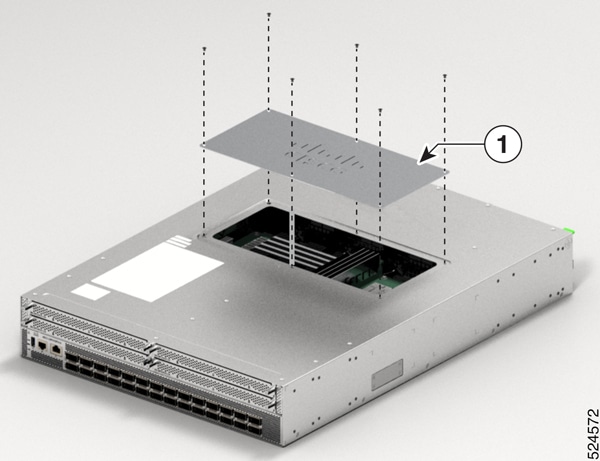 1

524572