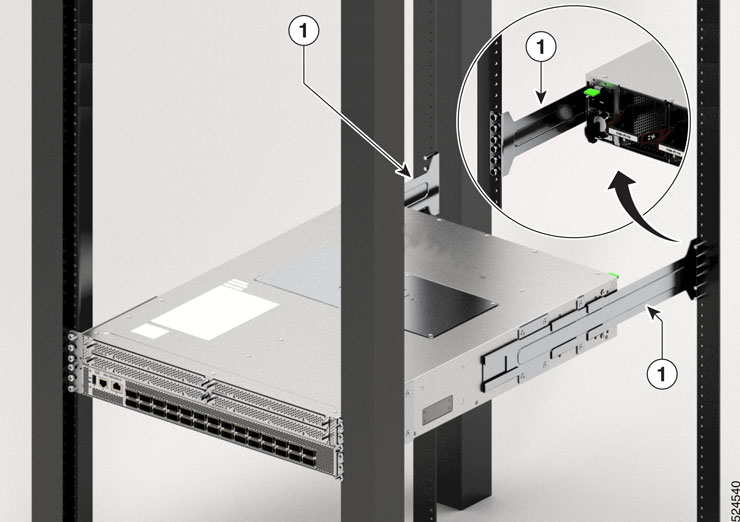 1

1

1

524540