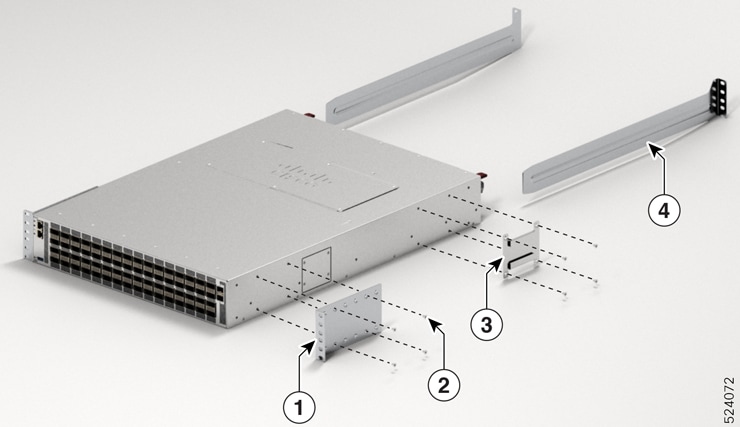 4

3

2

1

524072