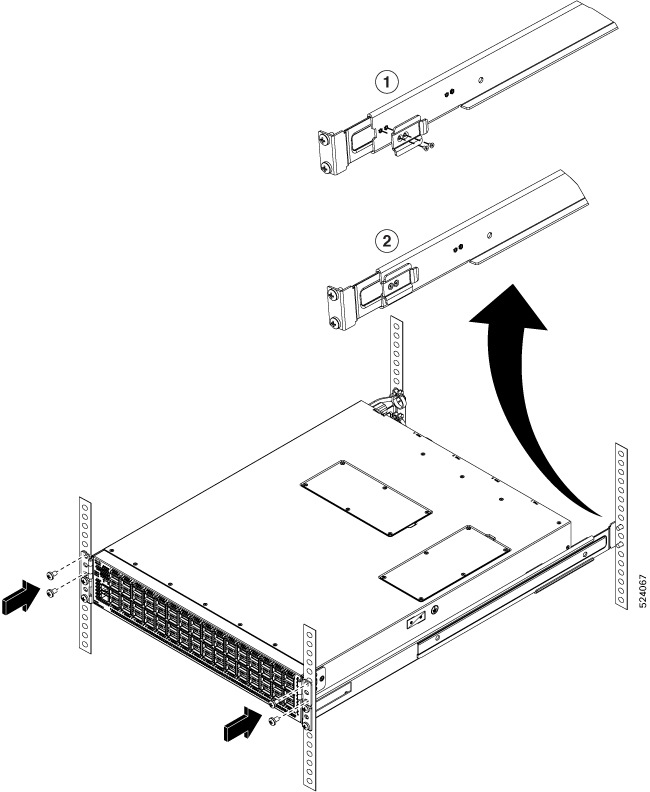 1

2

524067