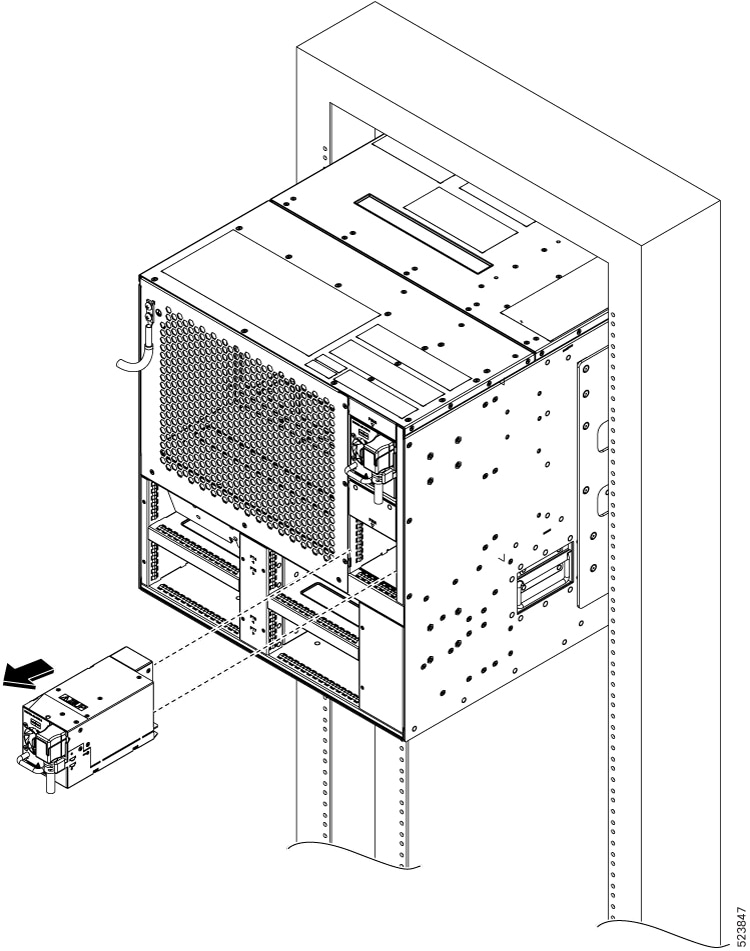 523847