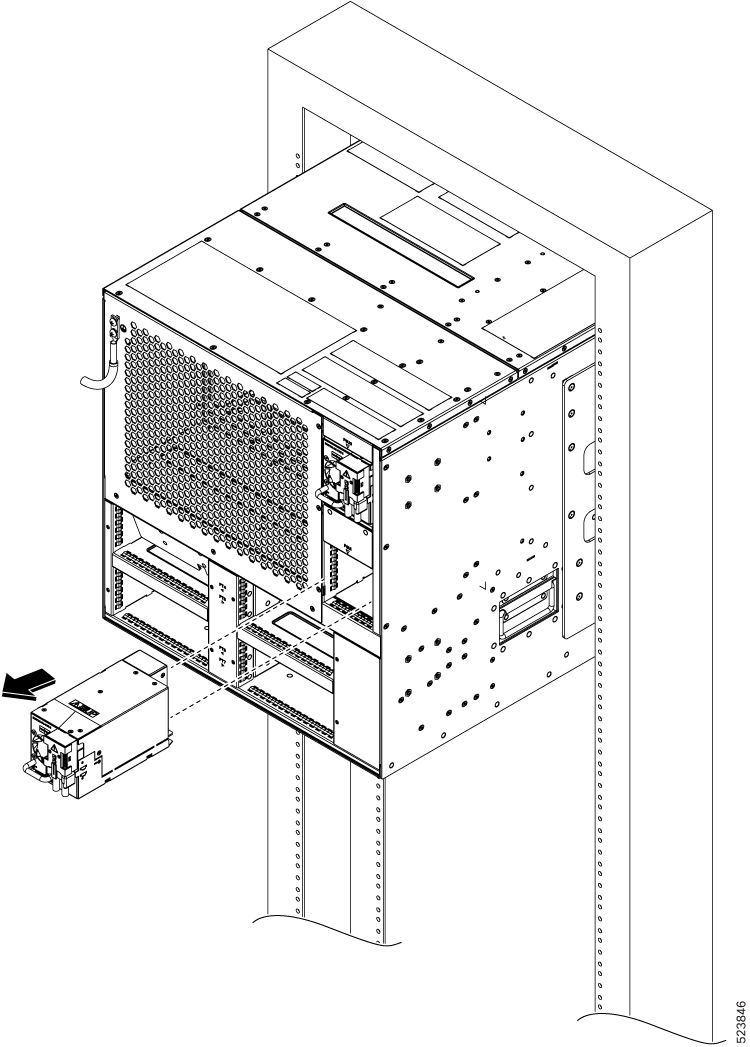 523846