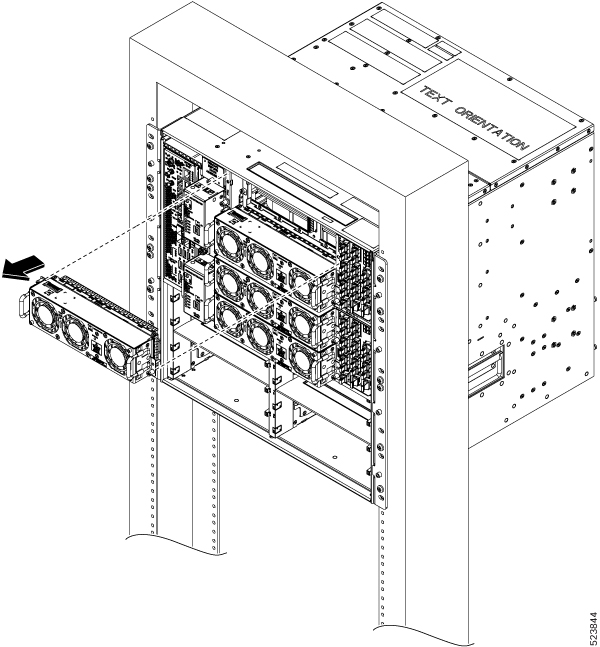 TEXT ORIENTATION

523844