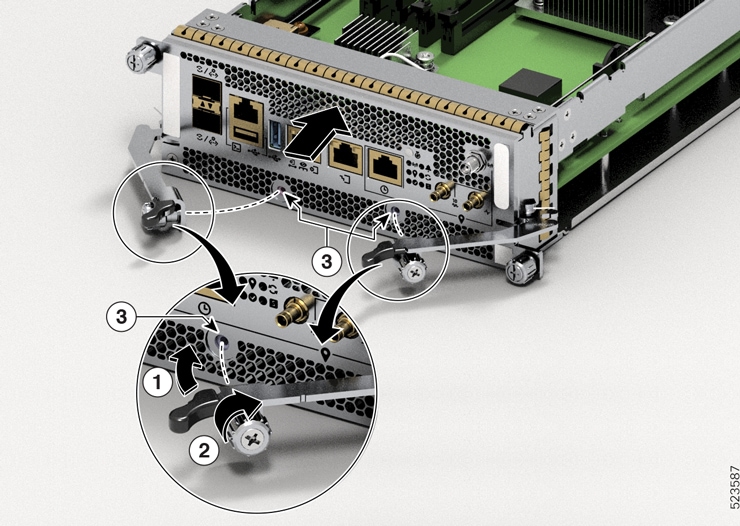 3

3

1

2

523587