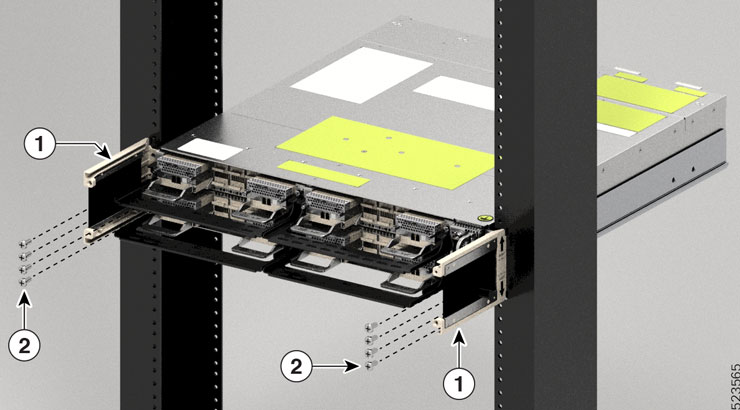 1
2
2
1
523565