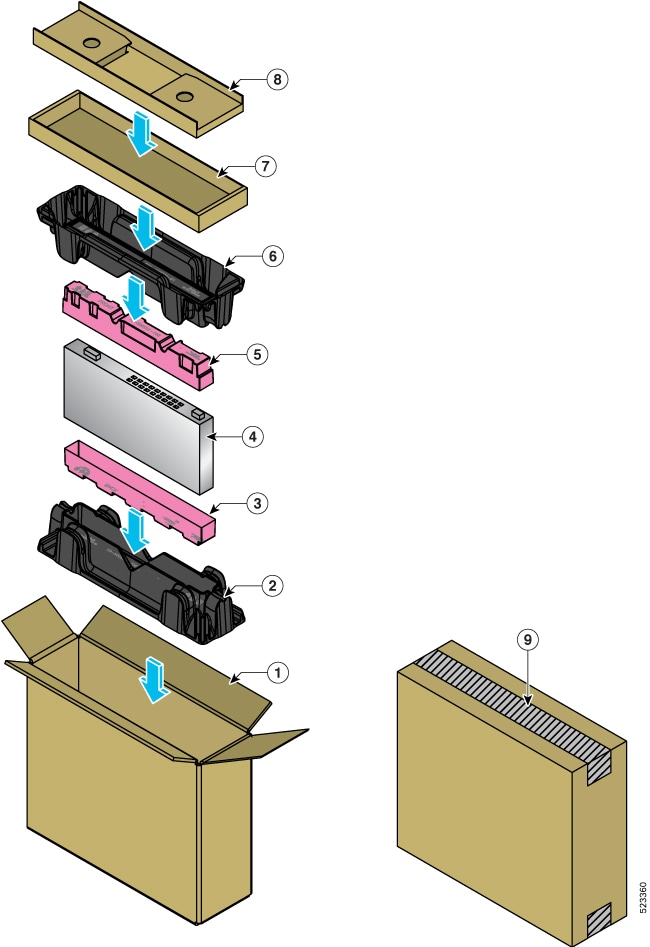 8
7
6
5
4
3
2
1
9
523360