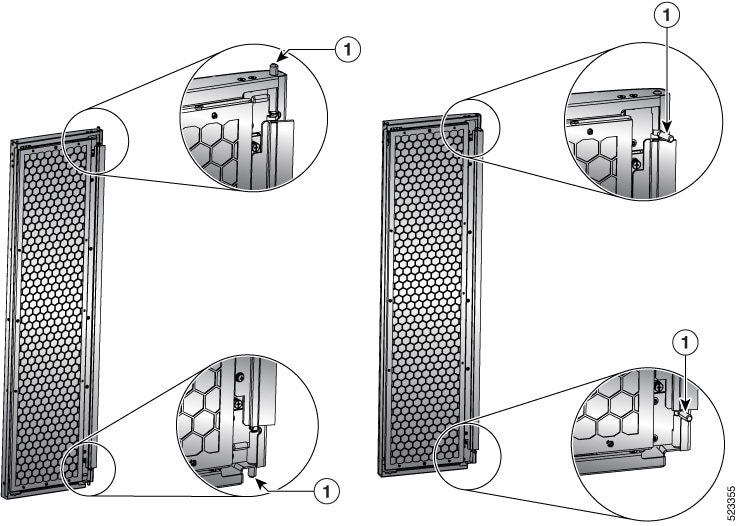 1

1

1

1

523355