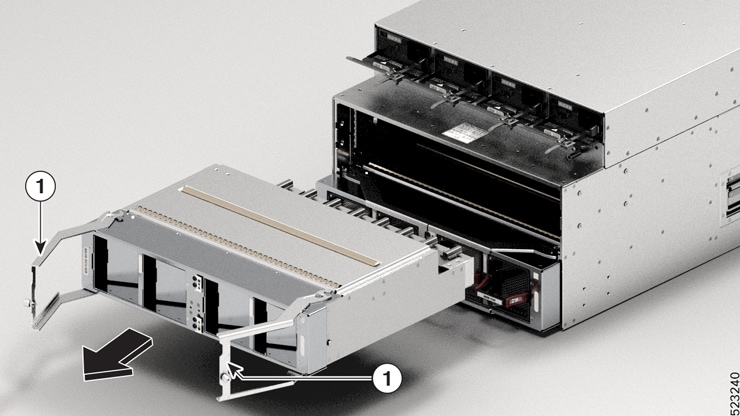 1

1

523240