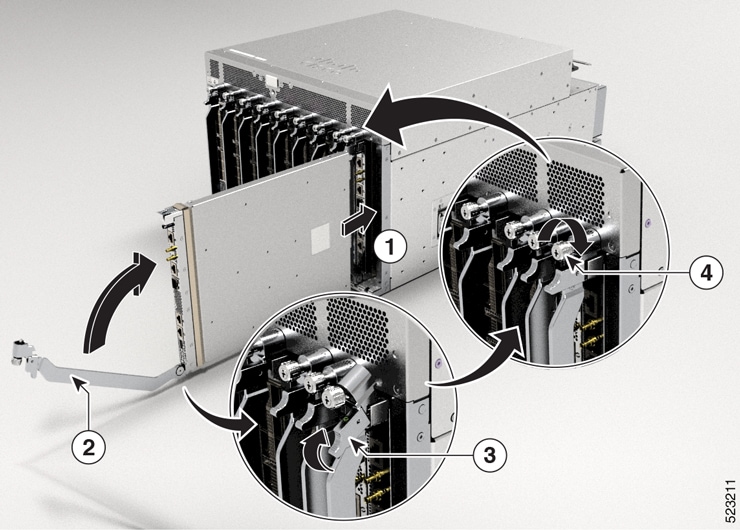 1
2
3
4
523211