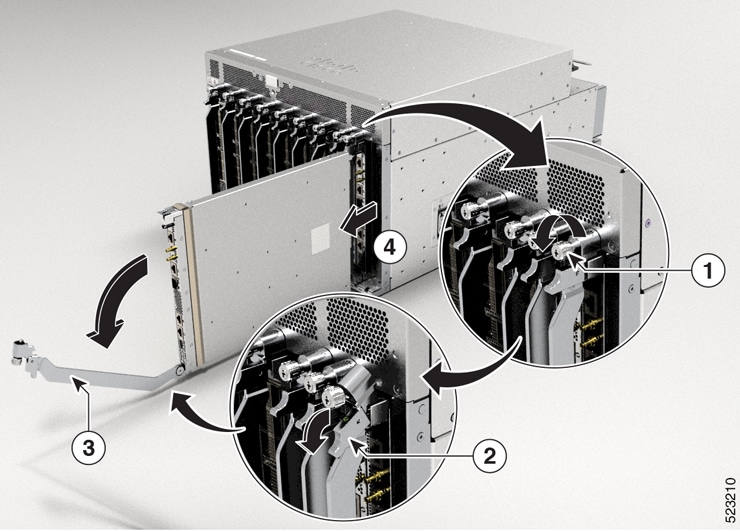 4

1

3

2

523210