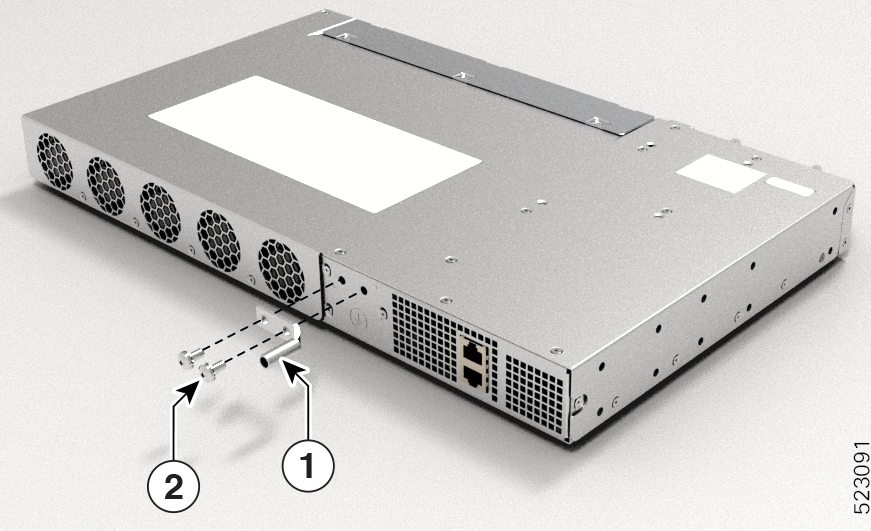 2
1
523091