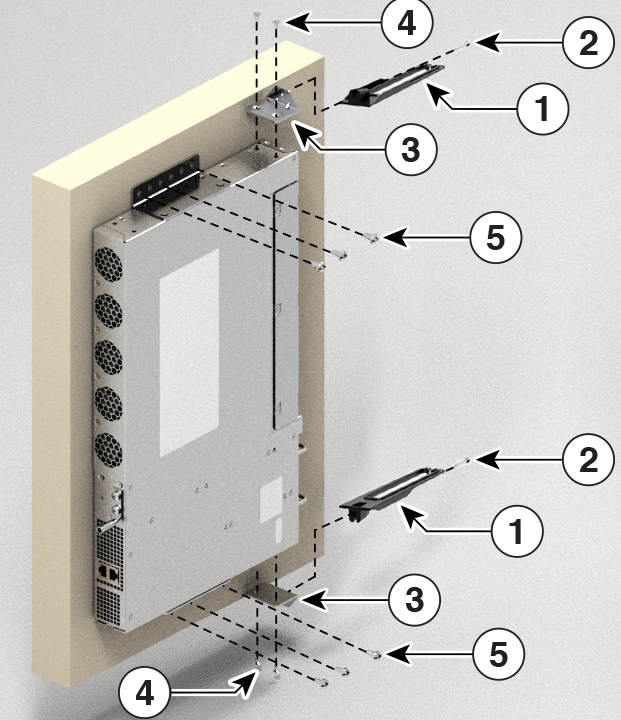 4
2
1
3
5
2
1
3
5
4