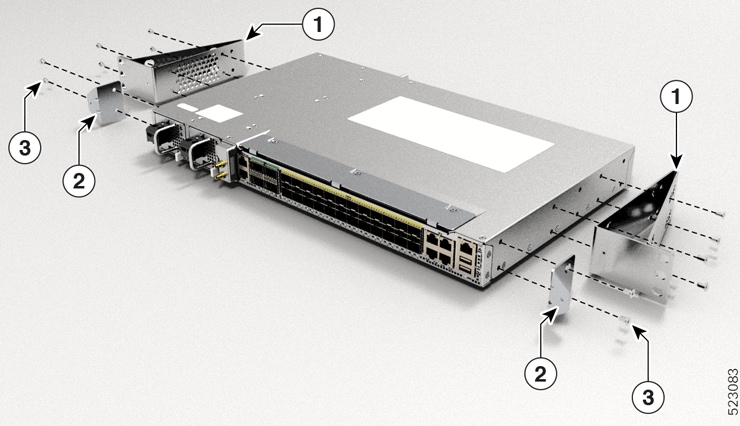 1
3
2
1
2
3
523083