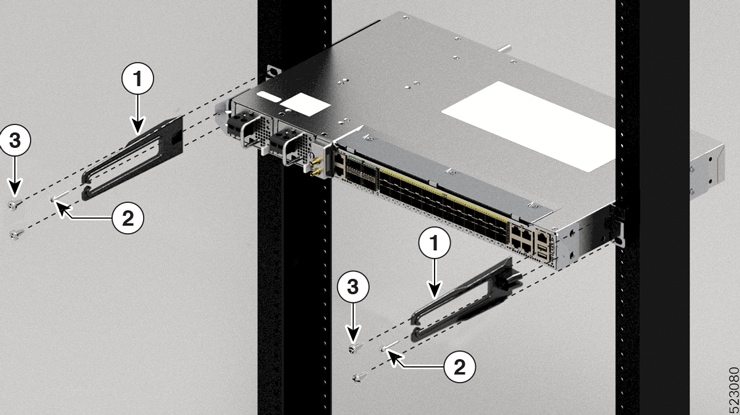 1
3
2
1
3
2
523080