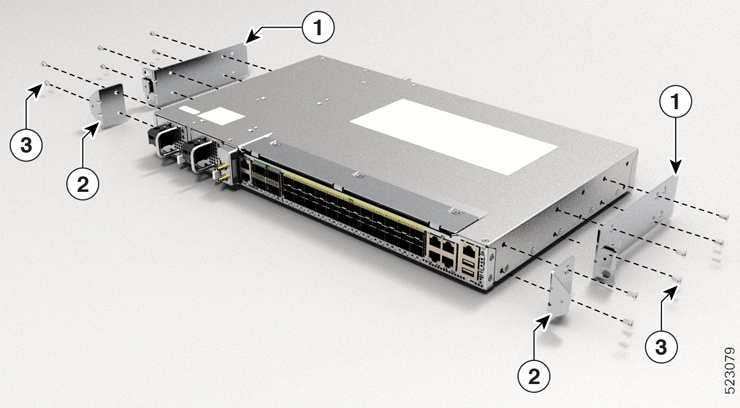 1
3
2
1
3
2
523079