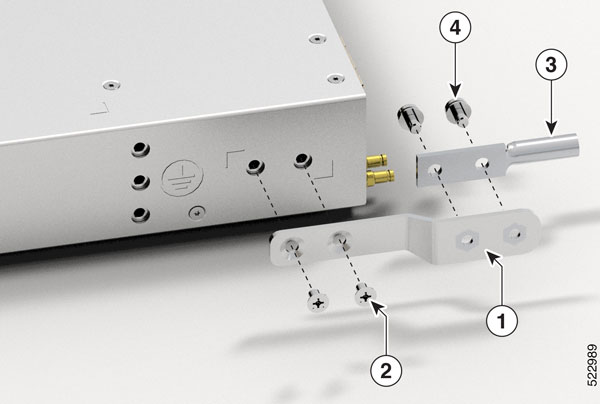 4
3
1
2
522989