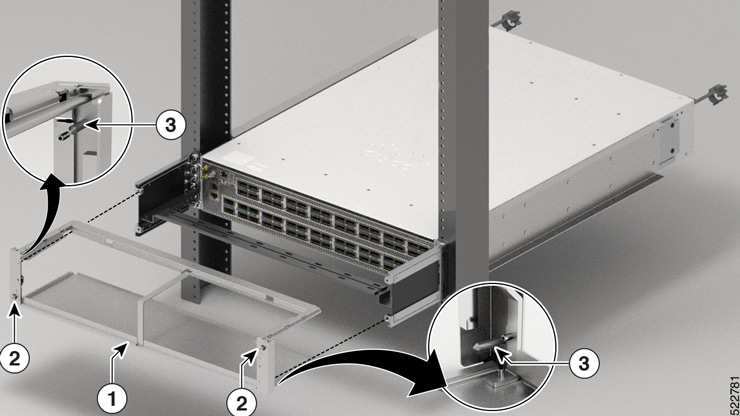 3
2
1
2
3
522781