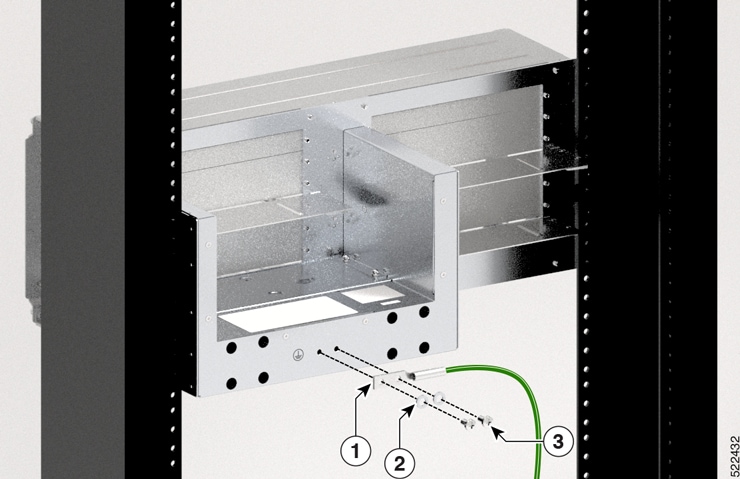 1
2
3
522432