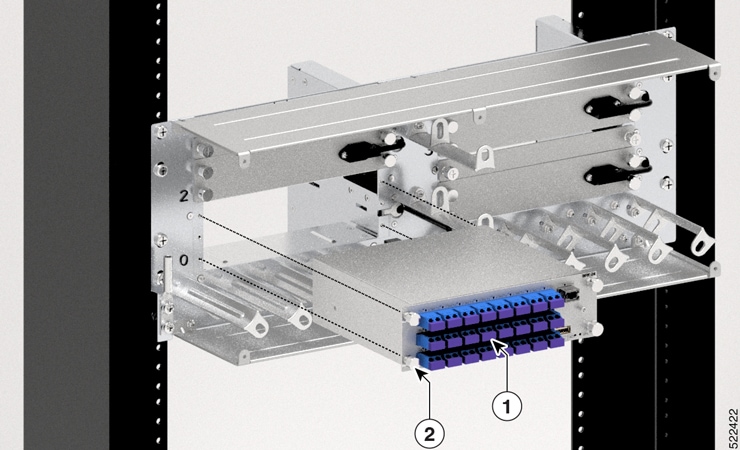 2
0
1
2
522422