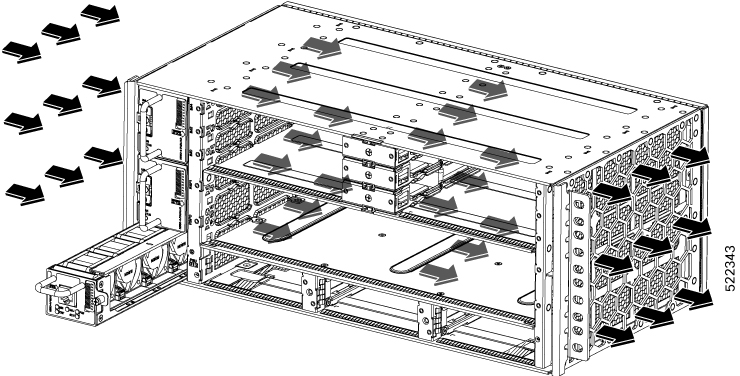 522343