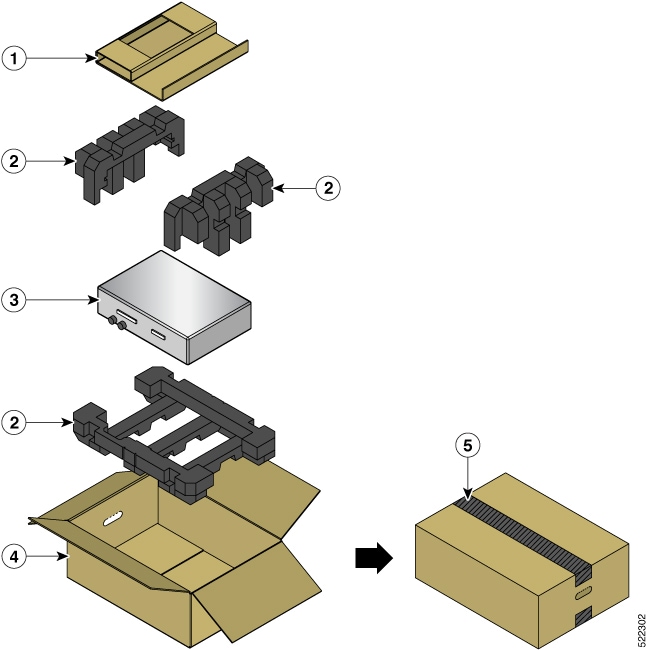 1
2
2
3
2
4
5
522302