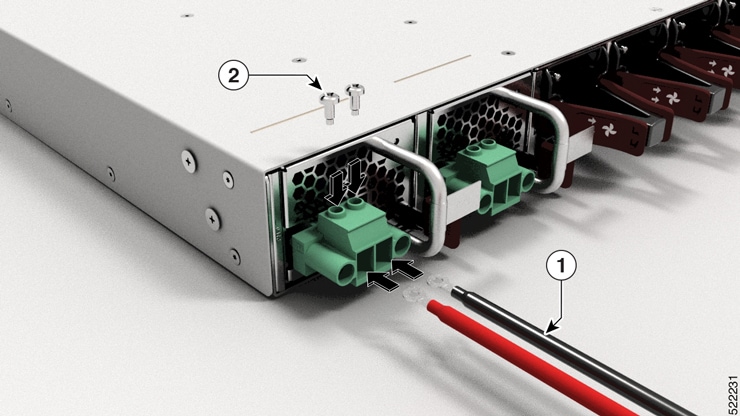 2
1
522231