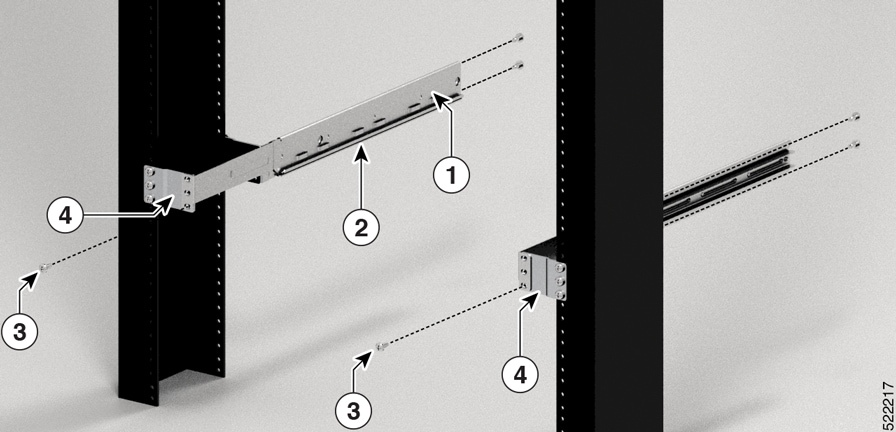 1
2
4
3
4
3
522217