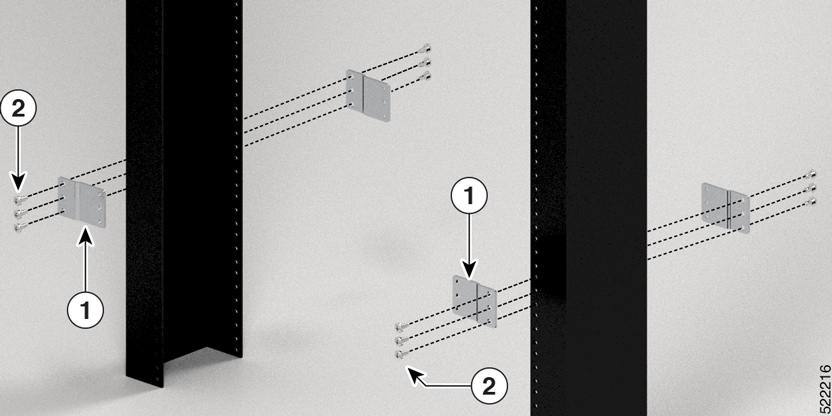 2
1
1
2
522216