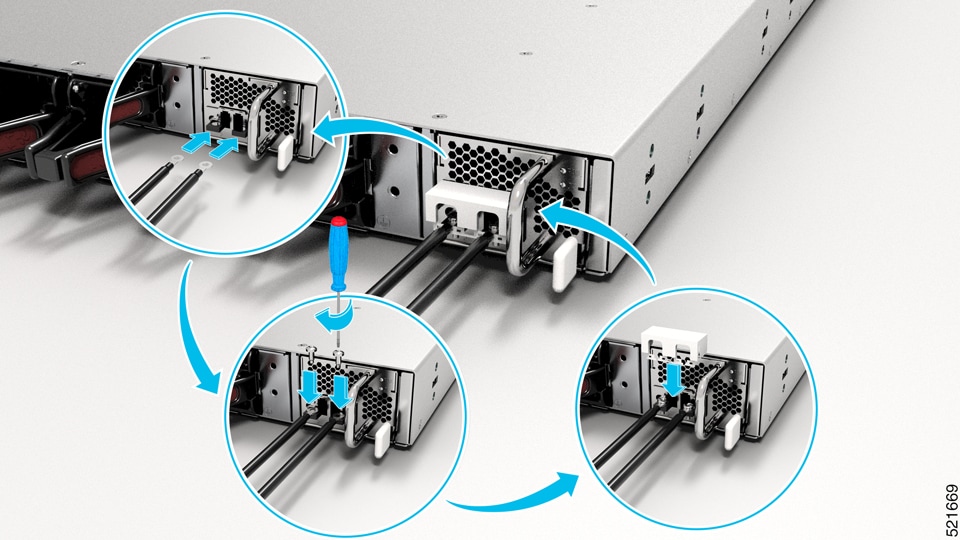 521669